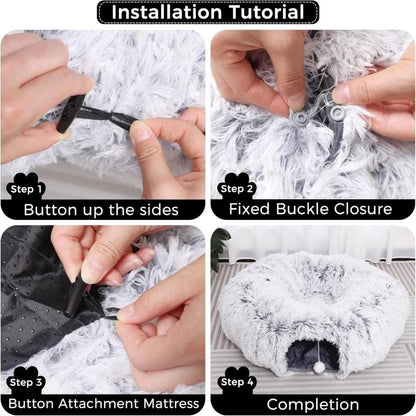 Installation Tutorial

Step 1
Button up the sides

Step 2
Fixed Buckle Closure

Step 3
Button Attachment Mattress

Step 4
Completion