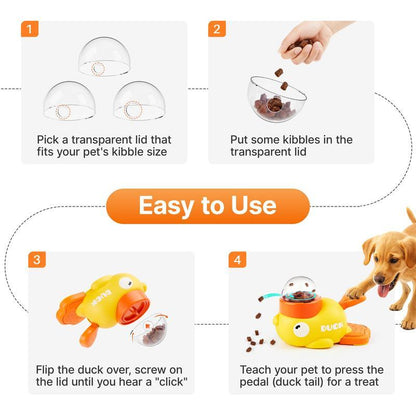 1
Pick a transparent lid that fits your pet's kibble size

2
Put some kibbles in the transparent lid

Easy to Use

3
DUCK
Flip the duck over, screw on the lid until you hear a "click"

4
DUCK
Teach your pet to press the pedal (duck tail) for a treat