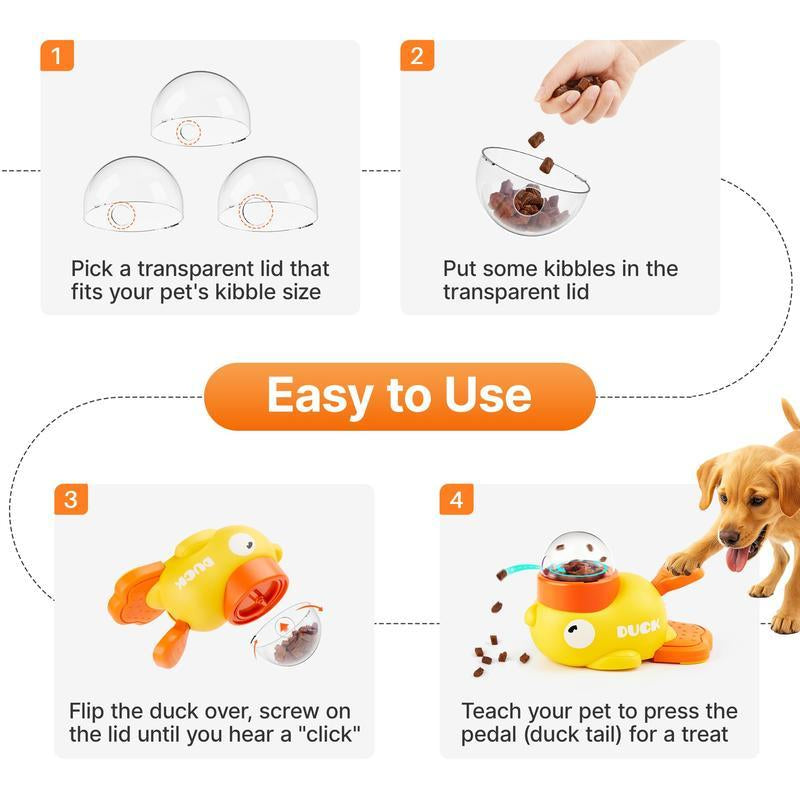 1

Pick a transparent lid that fits your pet's kibble size

2

Put some kibbles in the transparent lid

Easy to Use

3

DUCK

Flip the duck over, screw on the lid until you hear a "click"

4

DUCK

Teach your pet to press the pedal (duck tail) for a treat